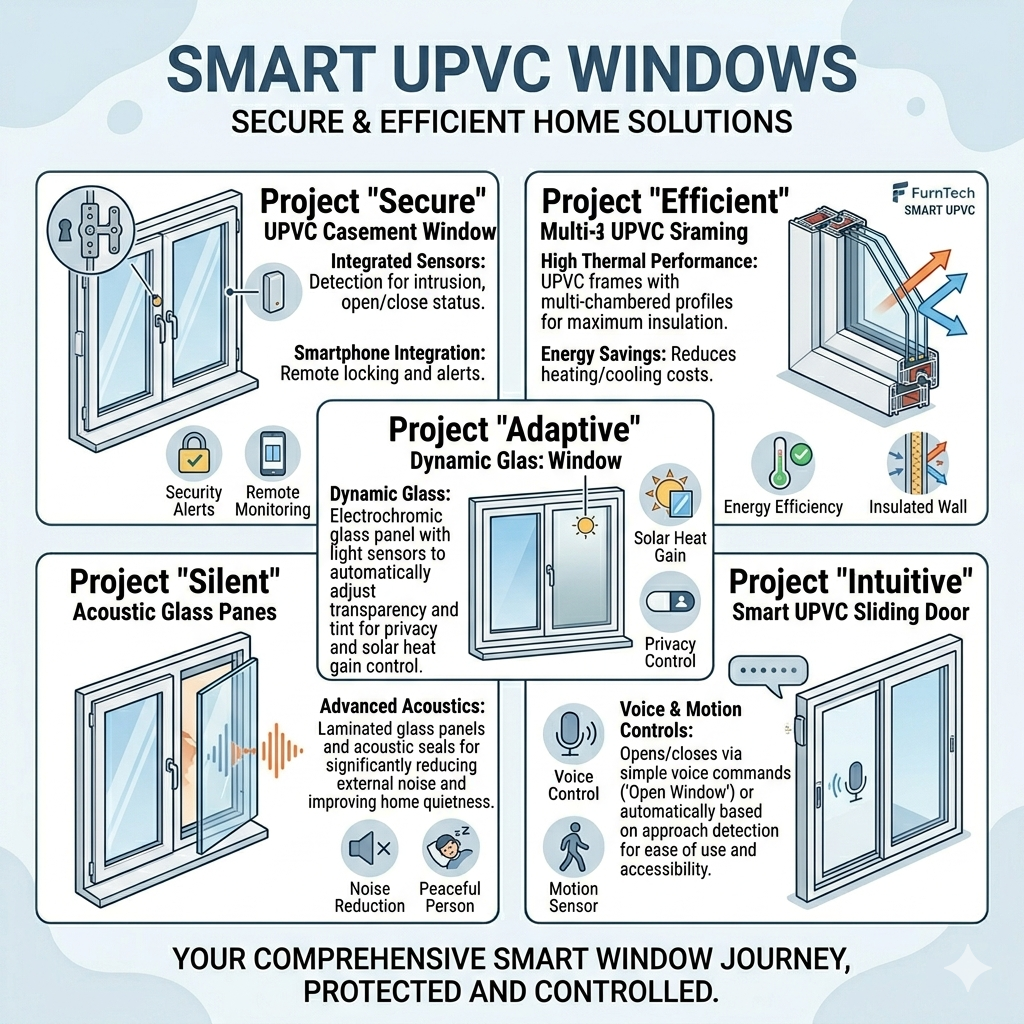 SMART UPVC WINDOWS

SECURE & EFFICIENT HOME SOLUTIONS

Project "Secure"

UPVC Casement Window

Integrated Sensors: Detection for intrusion, open/close status.

Smartphone Integration: Remote locking and alerts.

Security Alerts

Remote Monitoring

Project "Efficient"

Multi-3 UPVC Sraming

FurnTech SMART UPVC

High Thermal Performance: UPVC frames with multi-chambered profiles for maximum insulation.

Energy Savings: Reduces heating/cooling costs.

Energy Efficiency

Insulated Wall

Project "Adaptive"

Dynamic Glas: Window

Dynamic Glass: Electrochromic glass panel with light sensors to automatically adjust transparency and tint for privacy and solar heat gain control.

Solar Heat Gain

Privacy Control

Project "Silent"

Acoustic Glass Panes

Advanced Acoustics: Laminated glass panels and acoustic seals for significantly reducing external noise and improving home quietness.

Noise Reduction

Peaceful Person

Project "Intuitive"

Smart UPVC Sliding Door

Voice & Motion Controls: Opens/closes via simple voice commands ('Open Window') or automatically based on approach detection for ease of use and accessibility.

Voice Control

Motion Sensor

YOUR COMPREHENSIVE SMART WINDOW JOURNEY, PROTECTED AND CONTROLLED.